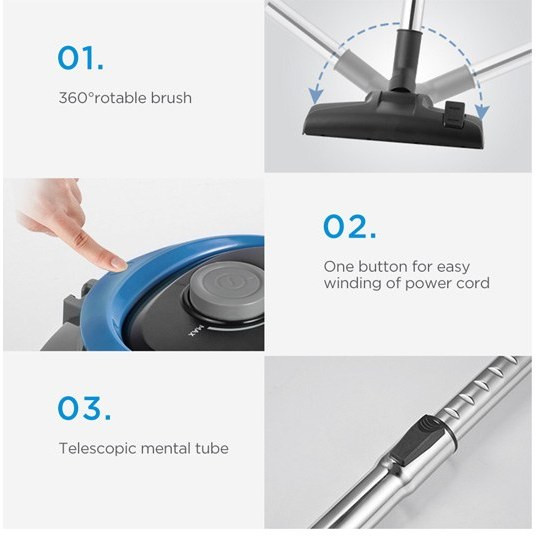 01.

360°rotable brush

MAX

02.

One button for easy winding of power cord

03.

Telescopic mental tube